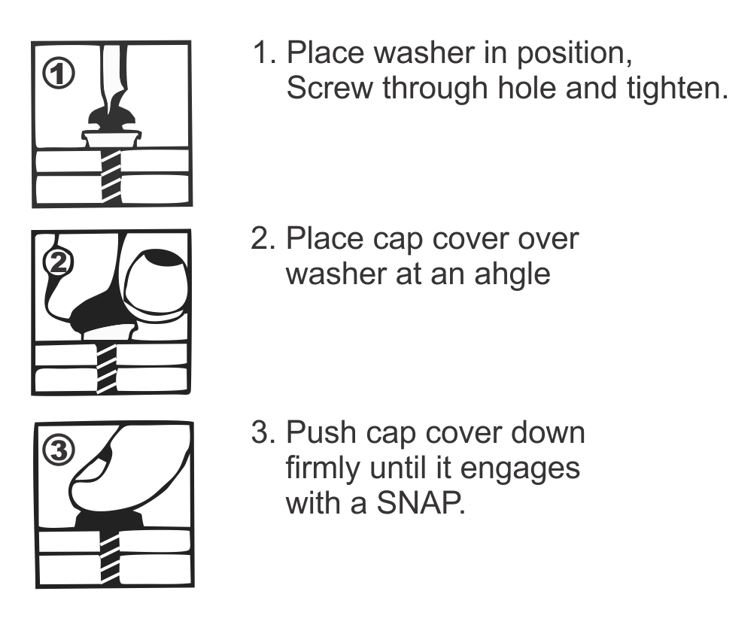 ①

1. Place washer in position, Screw through hole and tighten.

②

2. Place cap cover over washer at an ahgle

③

3. Push cap cover down firmly until it engages with a SNAP.